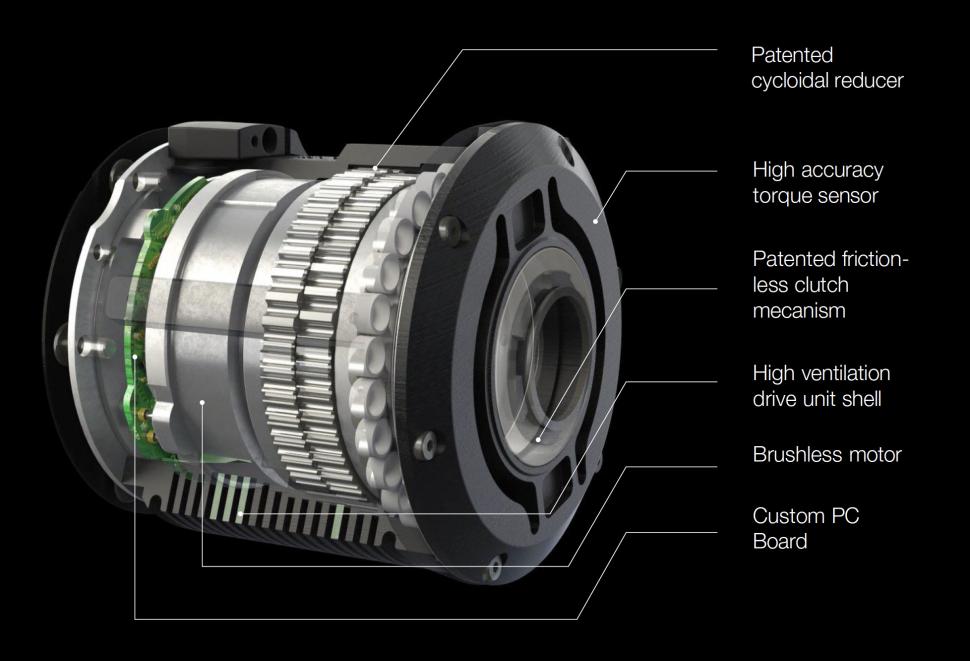 Patented cycloidal reducer

High accuracy torque sensor

Patented frictionless clutch mecanism

High ventilation drive unit shell

Brushless motor

Custom PC Board